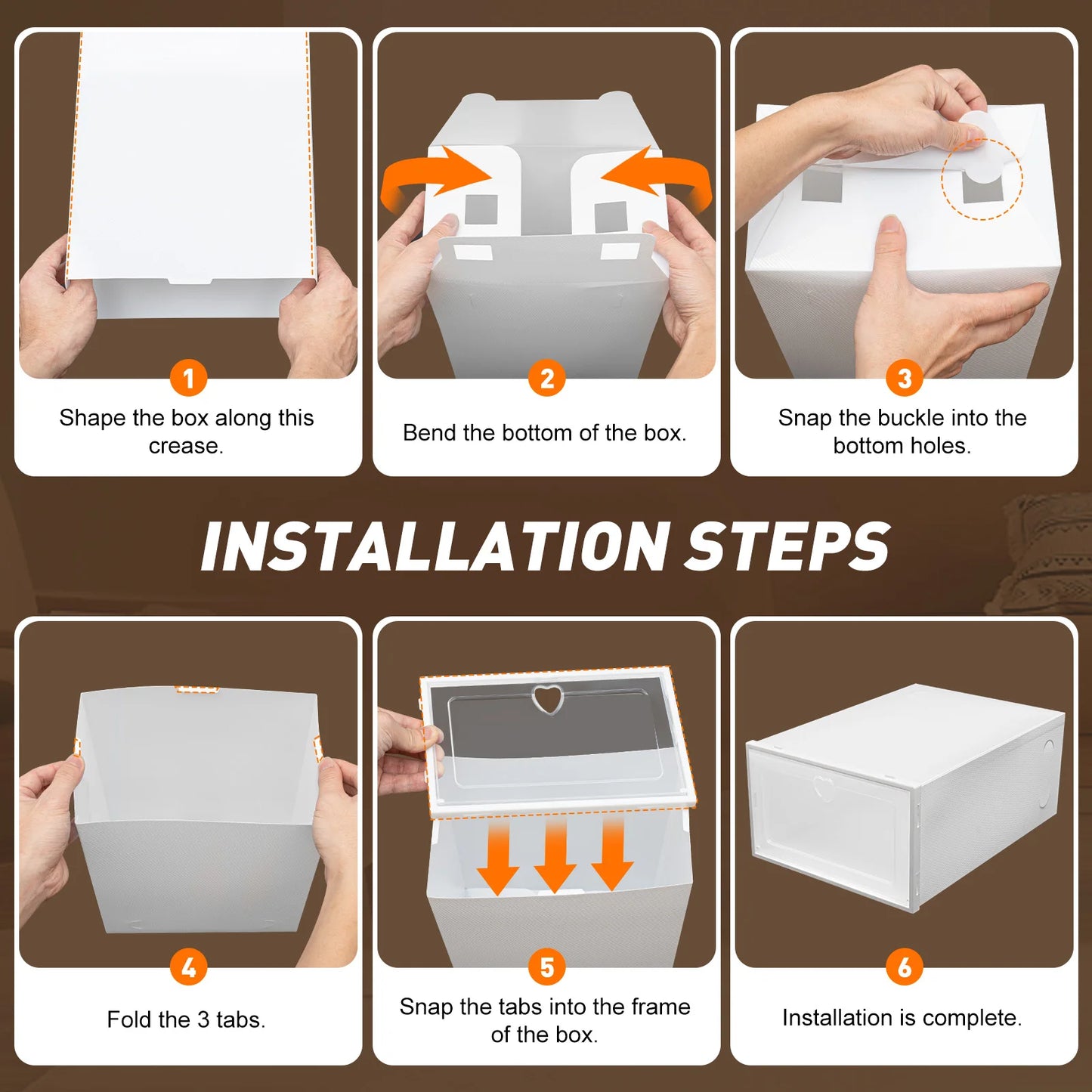 1
Shape the box along this crease.

2
Bend the bottom of the box.

3
Snap the buckle into the bottom holes.

INSTALLATION STEPS

4
Fold the 3 tabs.

5
Snap the tabs into the frame of the box.

6
Installation is complete.