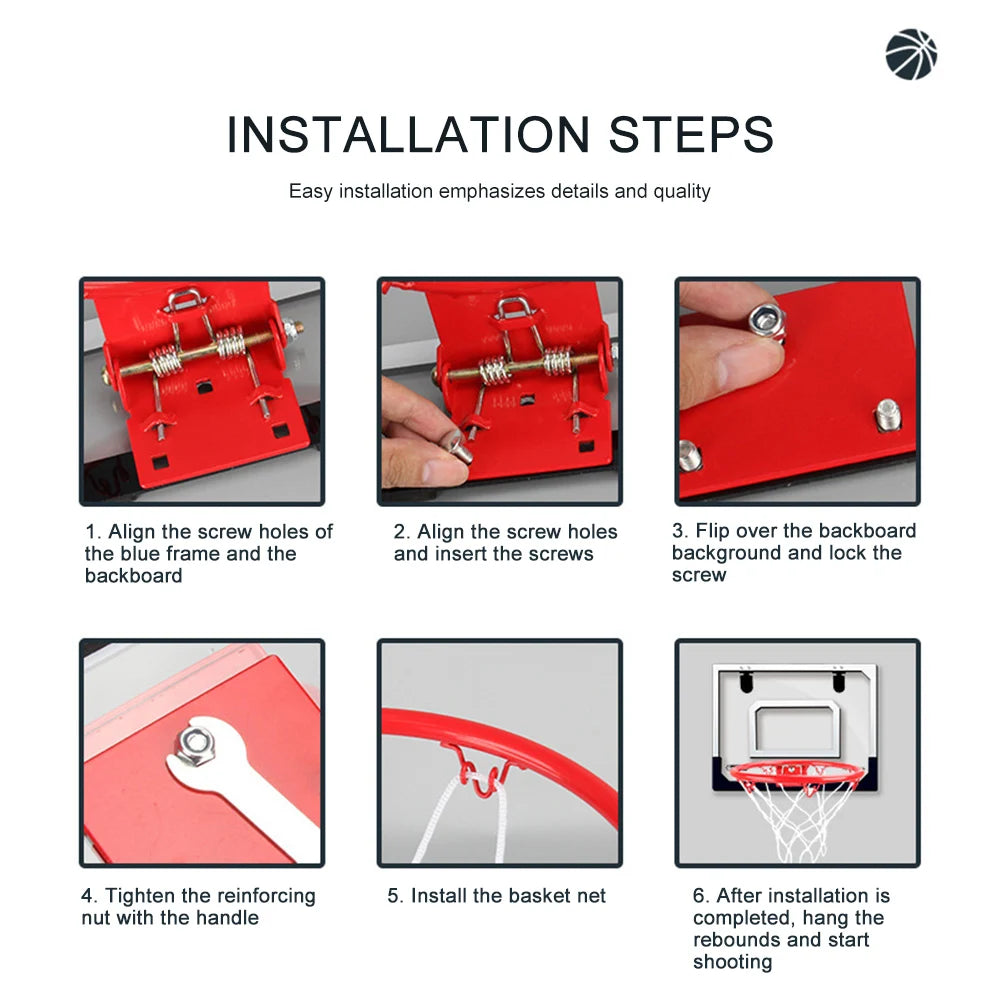 INSTALLATION STEPS

Easy installation emphasizes details and quality

1. Align the screw holes of the blue frame and the backboard

2. Align the screw holes and insert the screws

3. Flip over the backboard background and lock the screw

4. Tighten the reinforcing nut with the handle

5. Install the basket net

6. After installation is completed, hang the rebounds and start shooting