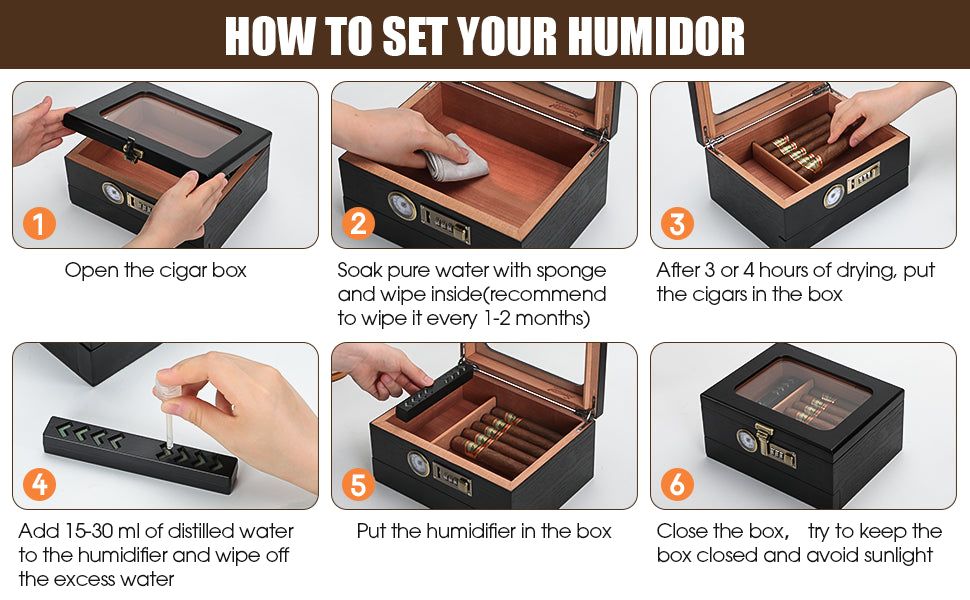 HOW TO SET YOUR HUMIDOR

1

Open the cigar box

2

Soak pure water with sponge and wipe inside(recommend to wipe it every 1-2 months)

3

After 3 or 4 hours of drying, put the cigars in the box

4

Add 15-30 ml of distilled water to the humidifier and wipe off the excess water

5

Put the humidifier in the box

6

Close the box， try to keep the box closed and avoid sunlight